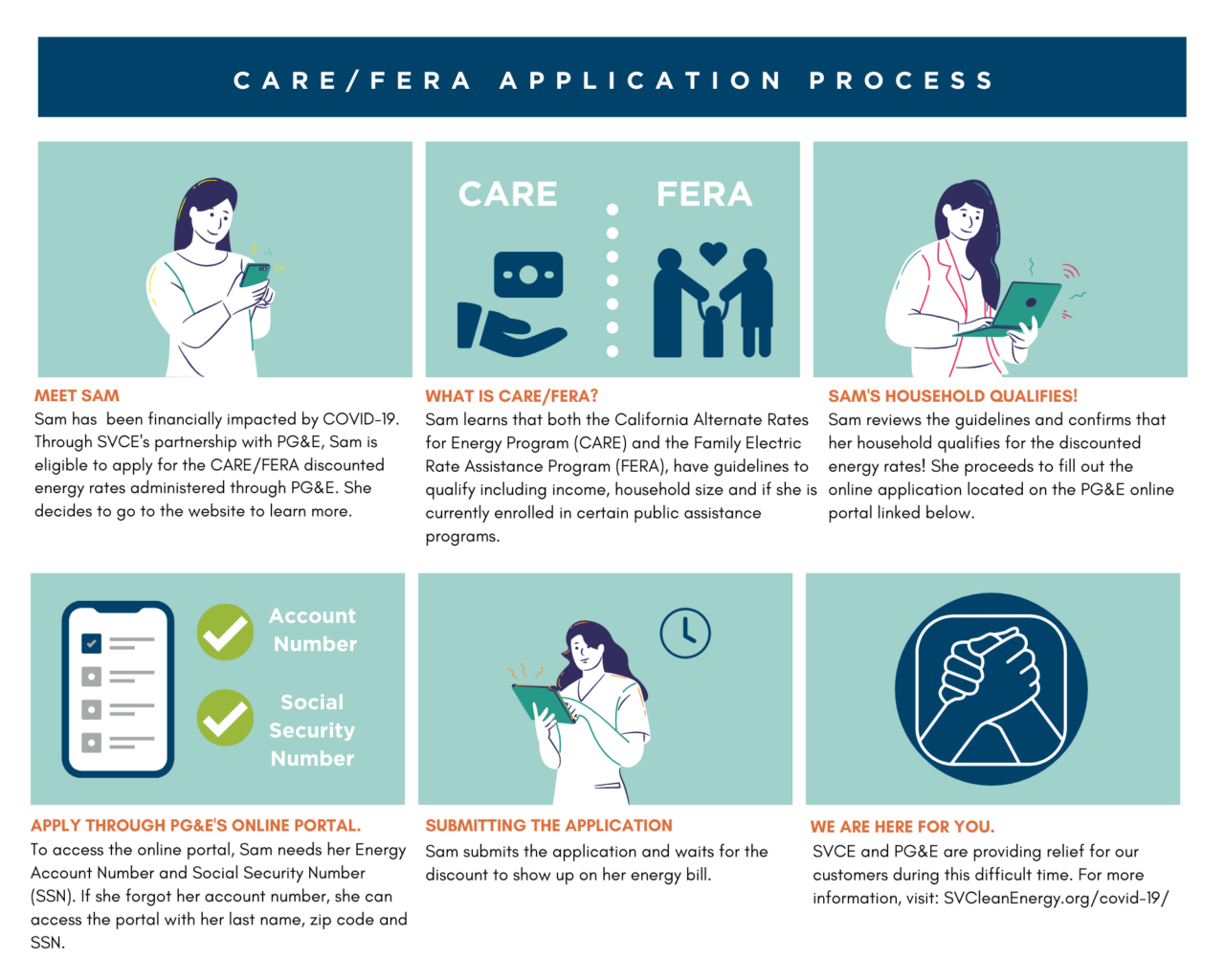 CARE/FERA APPLICATION PROCESS

MEET SAM
Sam has been financially impacted by COVID-19. Through SVCE's partnership with PG&E, Sam is eligible to apply for the CARE/FERA discounted energy rates administered through PG&E. She decides to go to the website to learn more.

CARE

FERA

WHAT IS CARE/FERA?
Sam learns that both the California Alternate Rates for Energy Program (CARE) and the Family Electric Rate Assistance Program (FERA), have guidelines to qualify including income, household size and if she is currently enrolled in certain public assistance programs.

SAM'S HOUSEHOLD QUALIFIES!
Sam reviews the guidelines and confirms that her household qualifies for the discounted energy rates! She proceeds to fill out the online application located on the PG&E online portal linked below.

Account Number

Social Security Number

APPLY THROUGH PG&E'S ONLINE PORTAL.
To access the online portal, Sam needs her Energy Account Number and Social Security Number (SSN). If she forgot her account number, she can access the portal with her last name, zip code and SSN.

SUBMITTING THE APPLICATION
Sam submits the application and waits for the discount to show up on her energy bill.

WE ARE HERE FOR YOU.
SVCE and PG&E are providing relief for our customers during this difficult time. For more information, visit: SVCleanEnergy.org/covid-19/